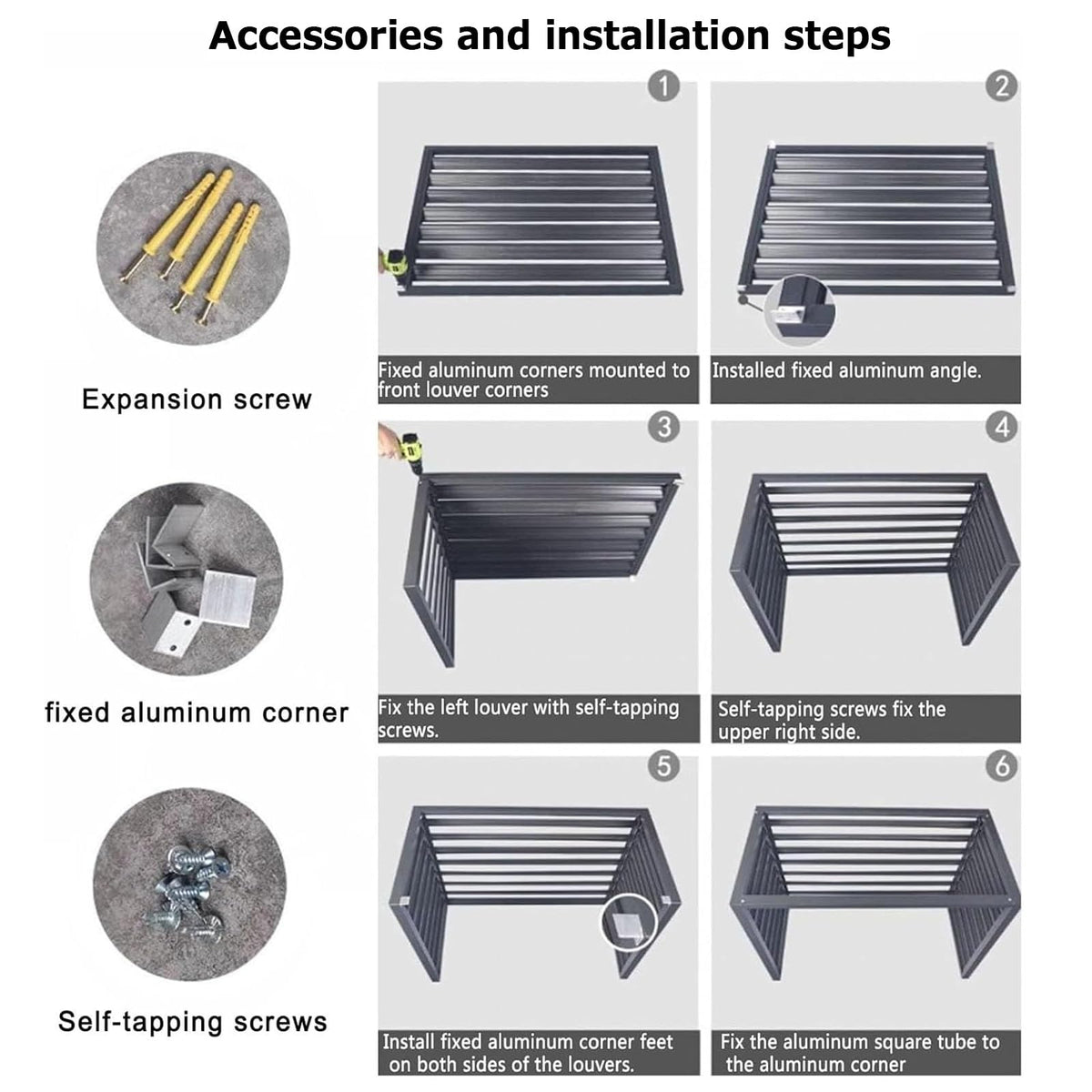 Accessories and installation steps

Expansion screw

fixed aluminum corner

Self-tapping screws

1

Fixed aluminum corners mounted to front louver corners

2

Installed fixed aluminum angle.

3

Fix the left louver with self-tapping screws.

4

Self-tapping screws fix the upper right side.

5

Install fixed aluminum corner feet on both sides of the louvers.

6

Fix the aluminum square tube to the aluminum corner